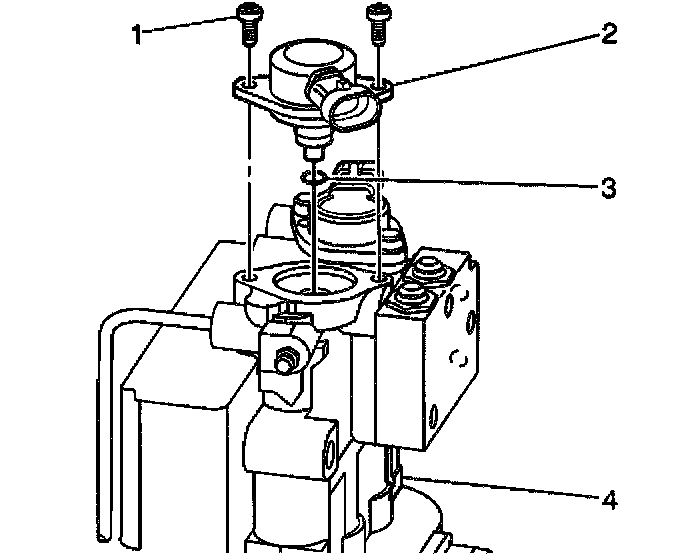 1
2
3
4