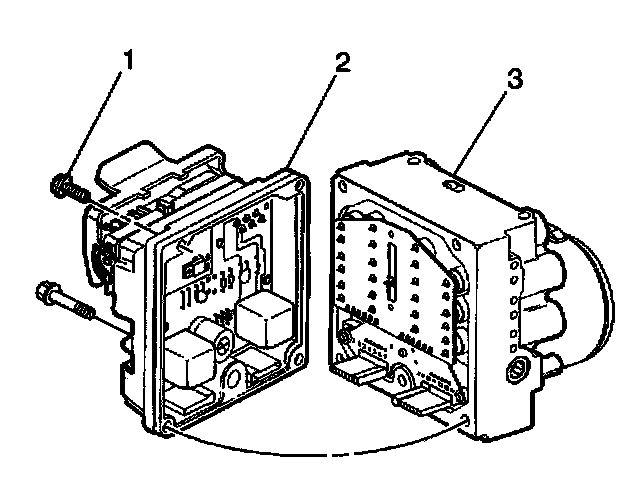 1
2
3