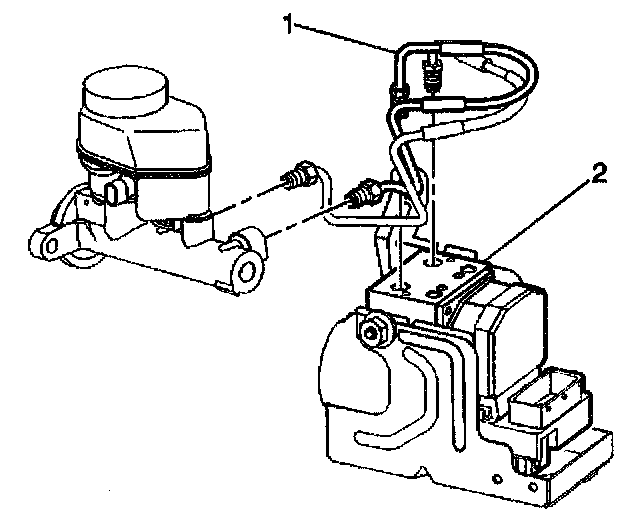 1
2