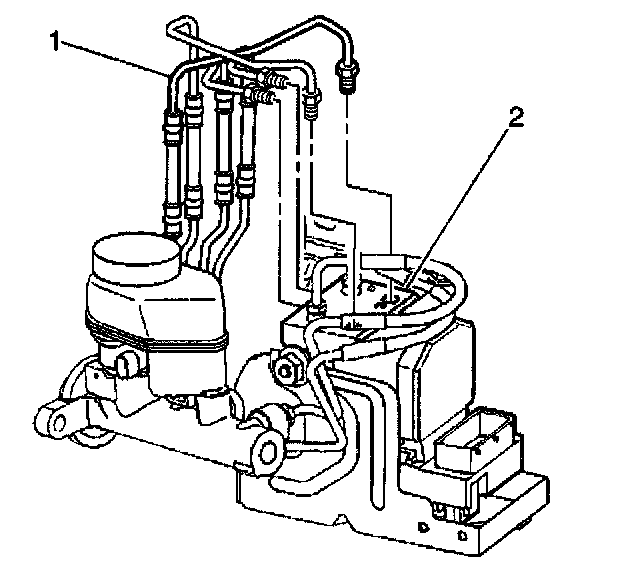 1
2