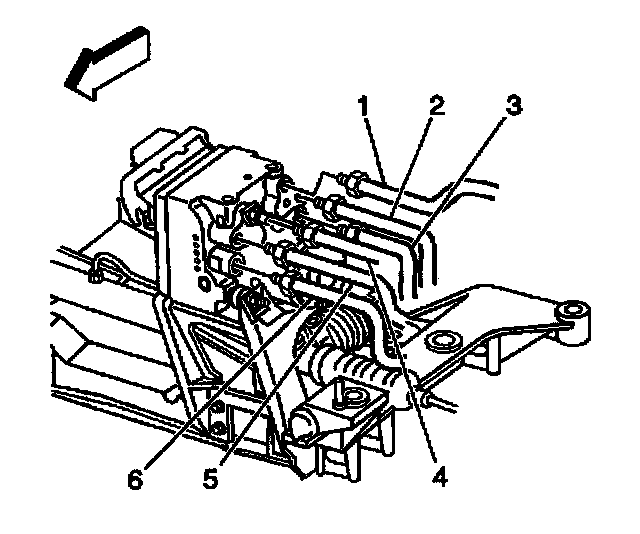 1
2
3
6
5
4