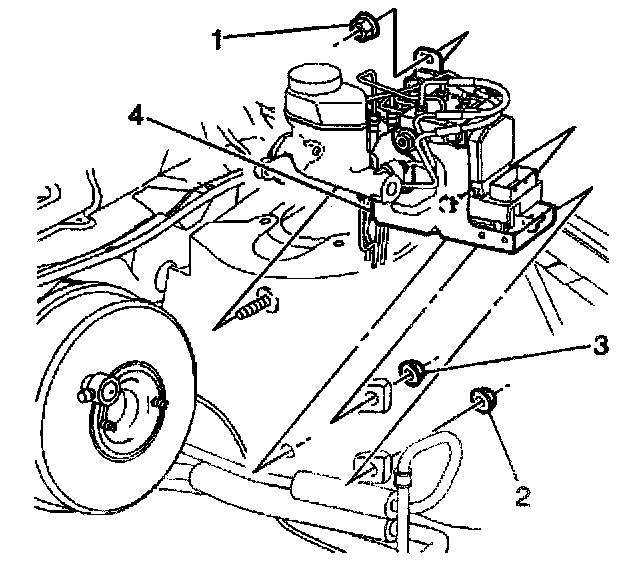 1
4
3
2