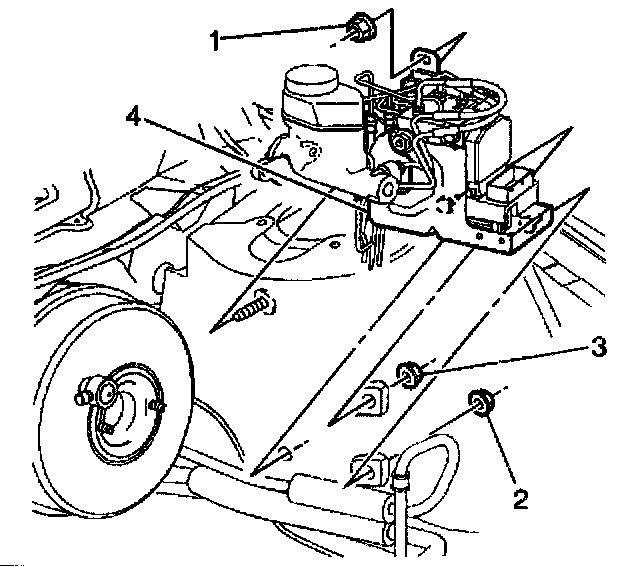 1
4
3
2