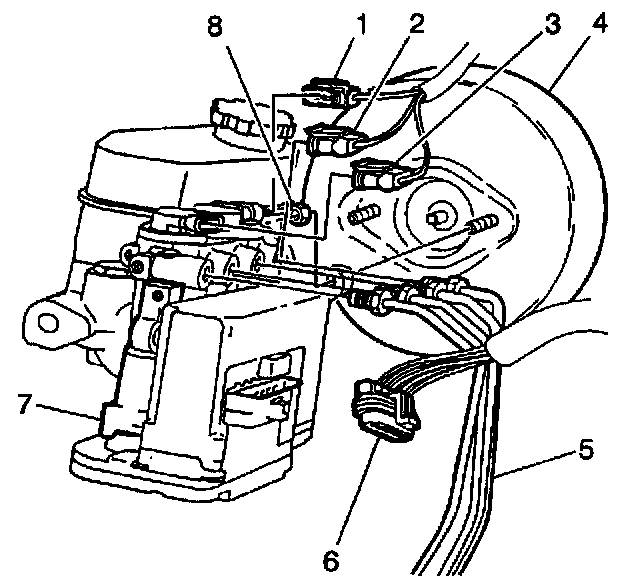 8
1
2
3
4
7
5
6