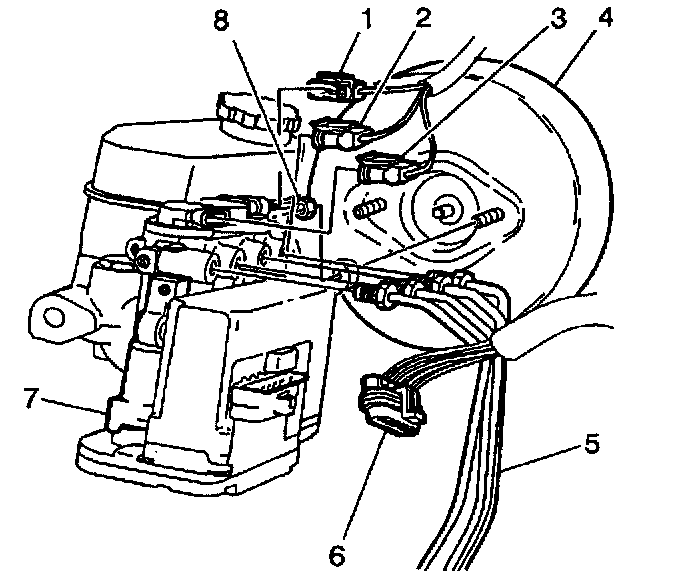 8
1
2
3
4
7
5
6