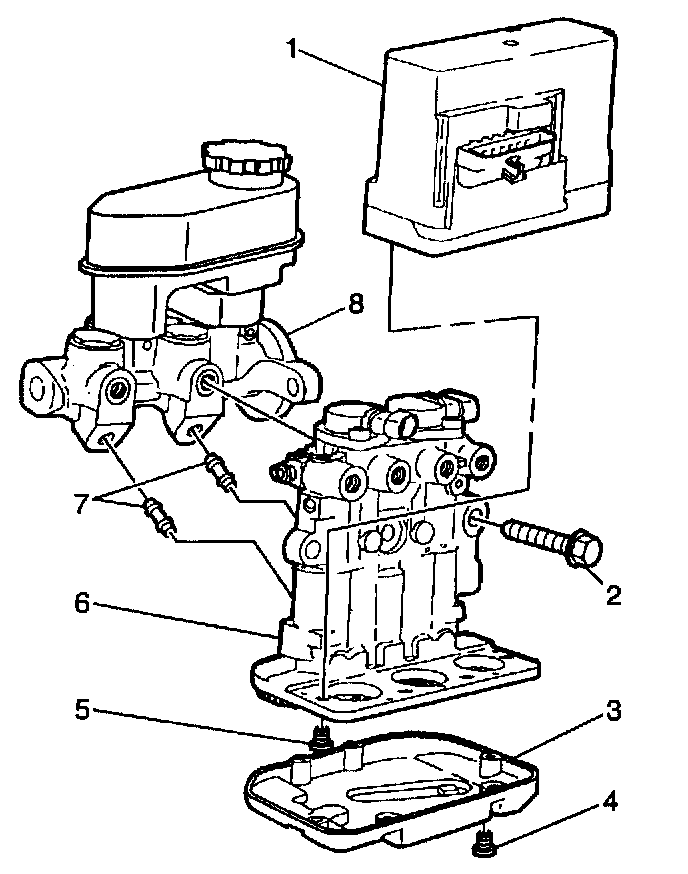 1
8
7
2
6
5
3
4