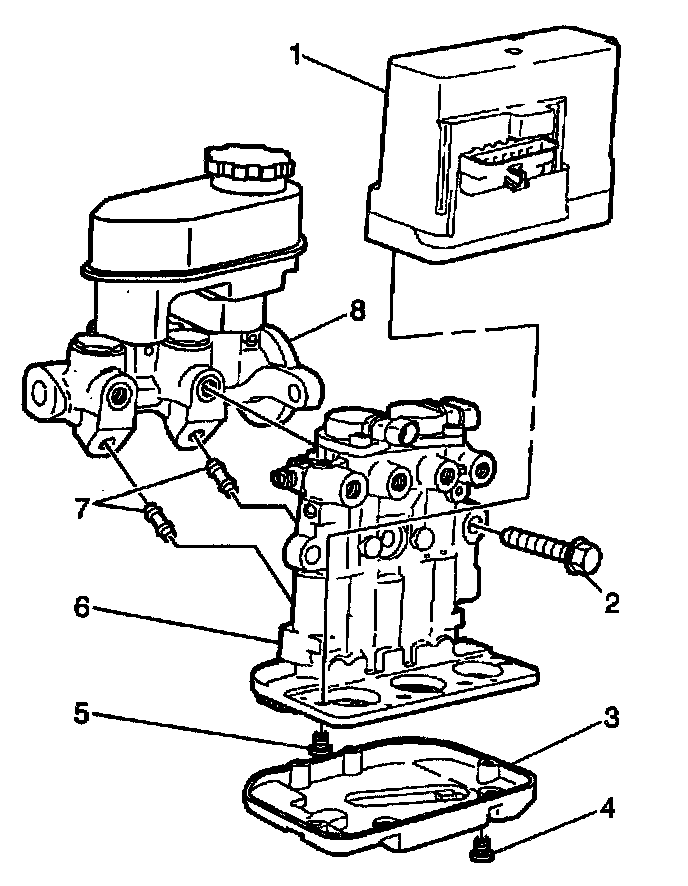 1
8
7
2
6
5
3
4