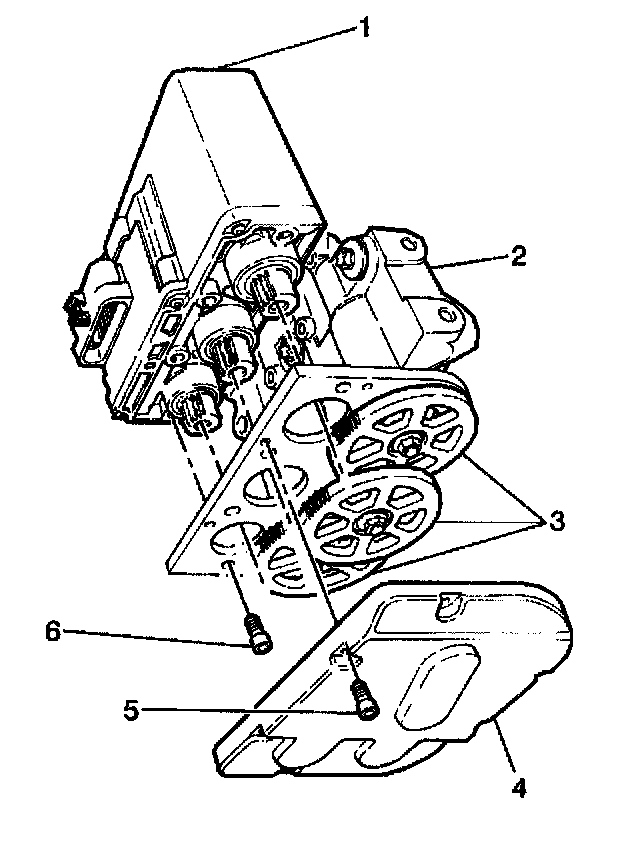 1
2
3
6
5
4