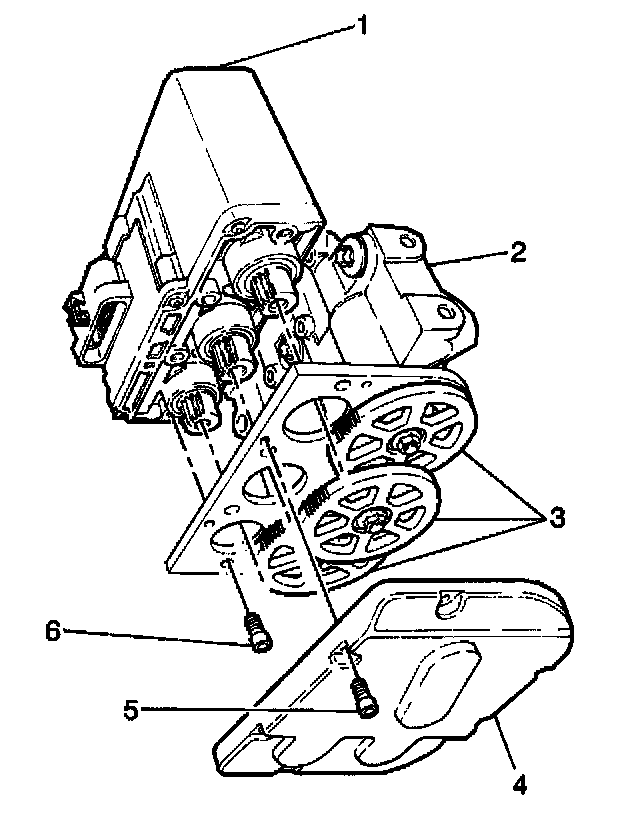 1
2
3
6
5
4