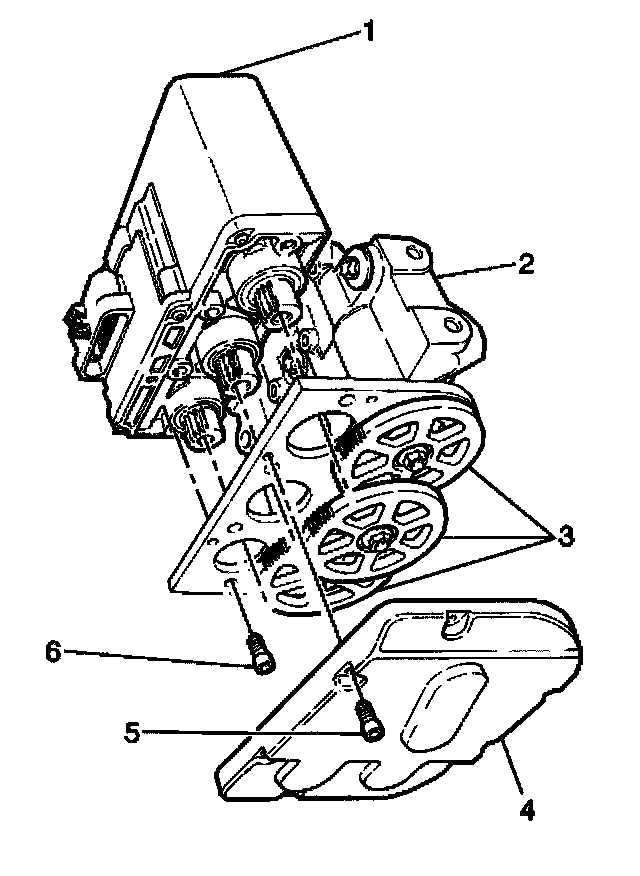 1
2
3
6
5
4