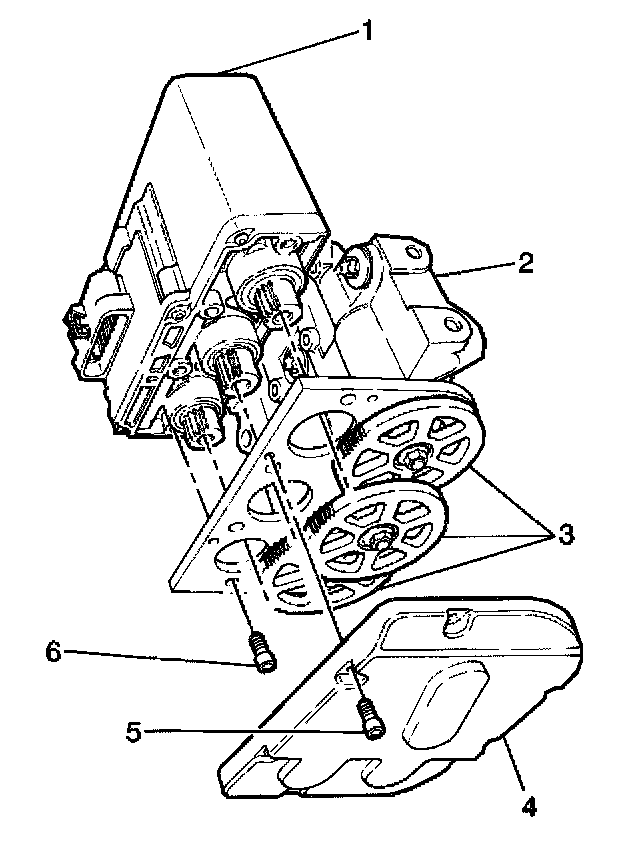 1
2
3
6
5
4