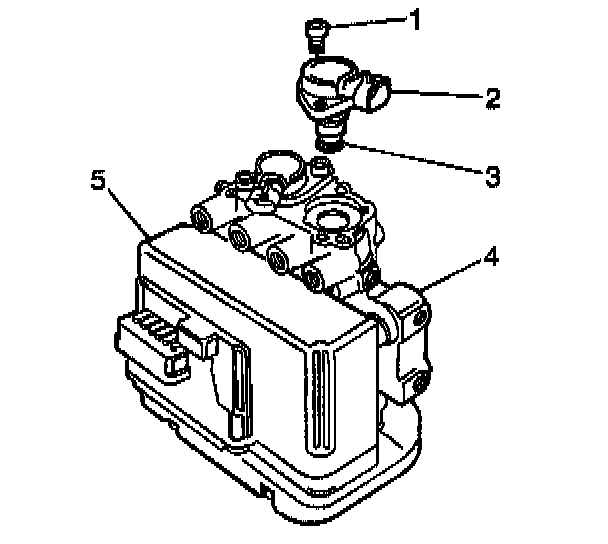 1
2
3
5
4