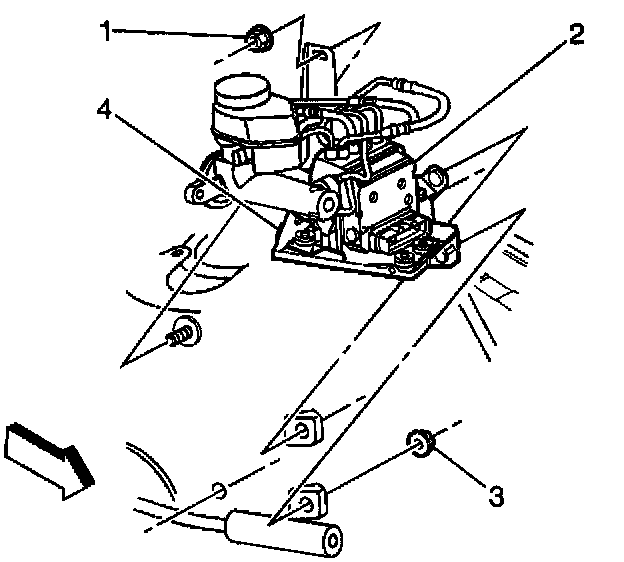 1
2
4
3