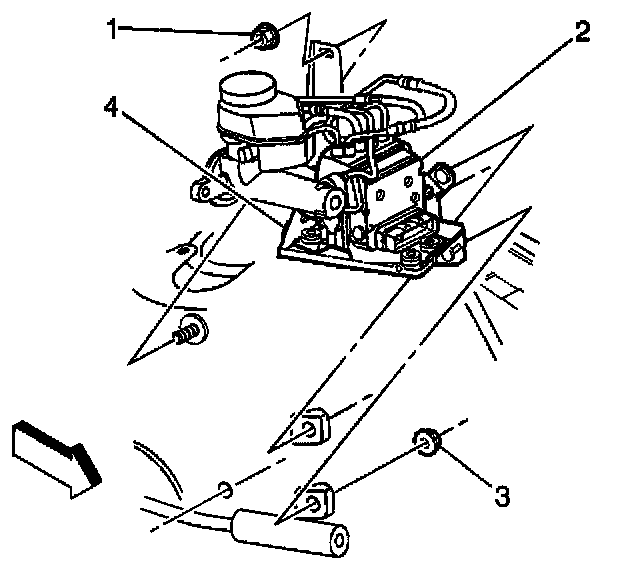 1
2
4
3