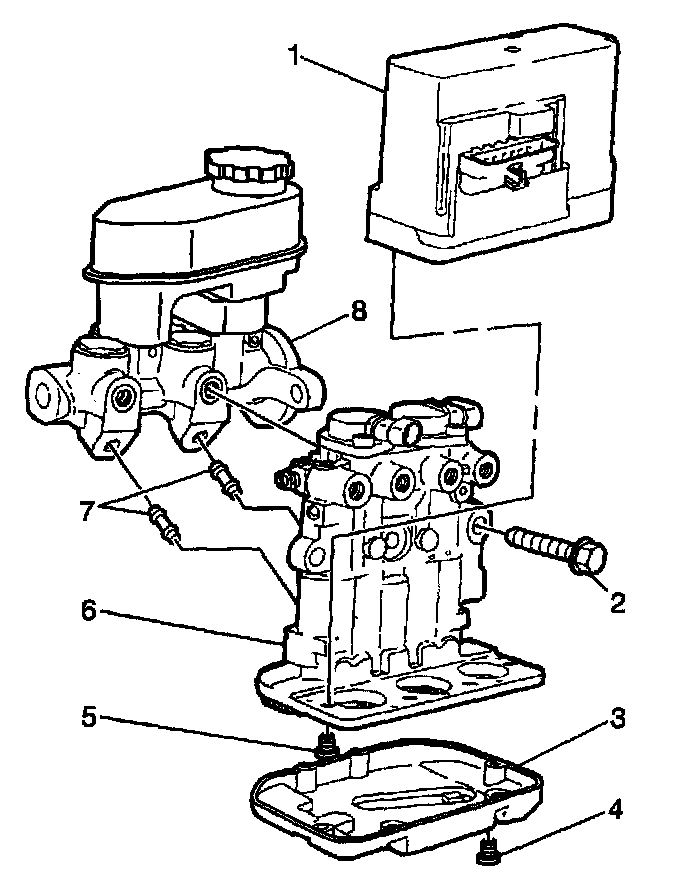 1
8
7
2
6
5
3
4