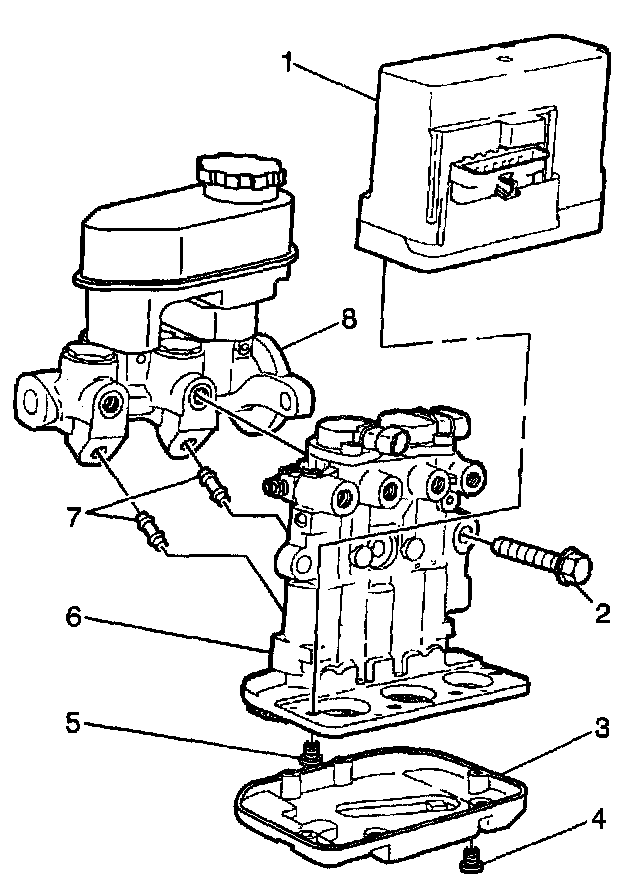 1
8
7
2
6
5
3
4