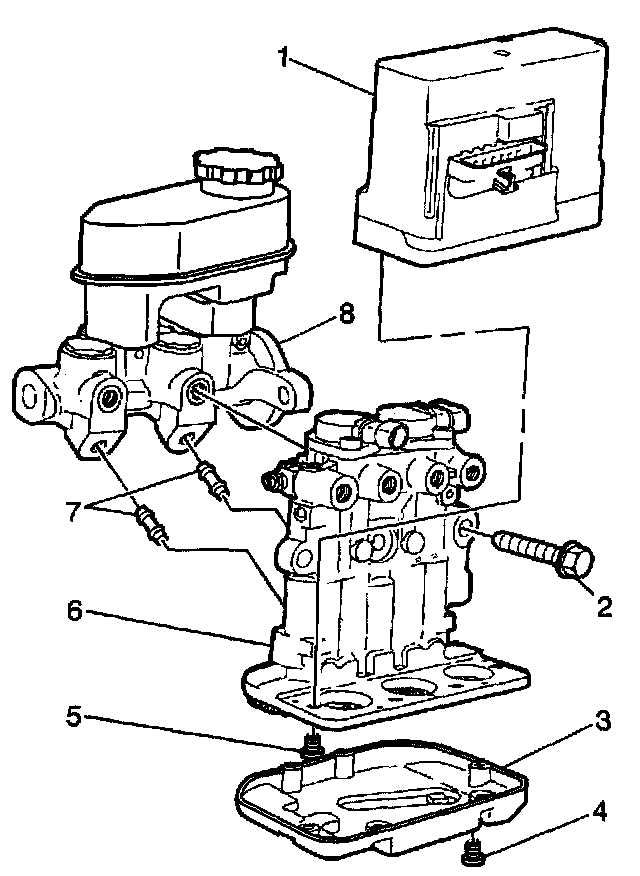 1
8
7
2
6
5
3
4