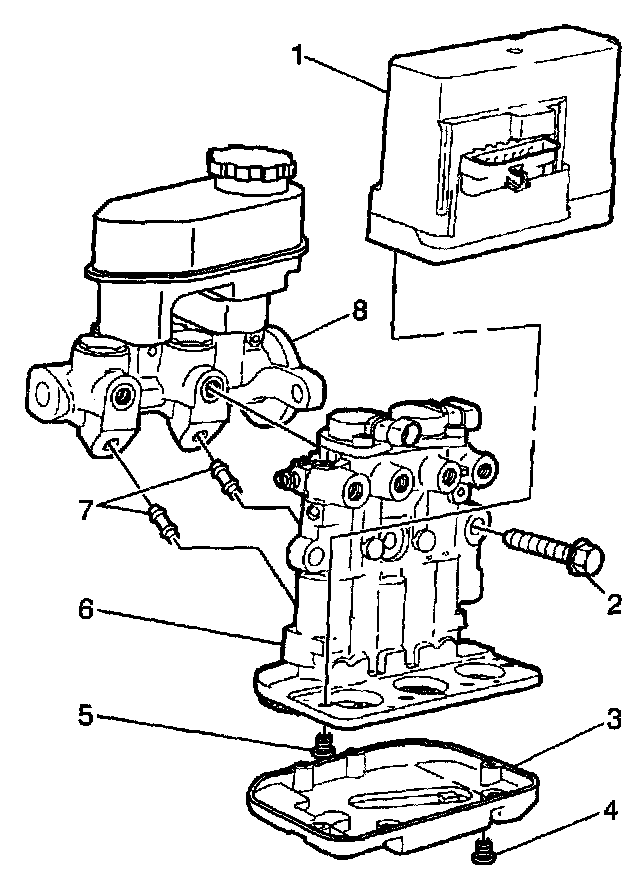 1
8
7
2
6
5
3
4