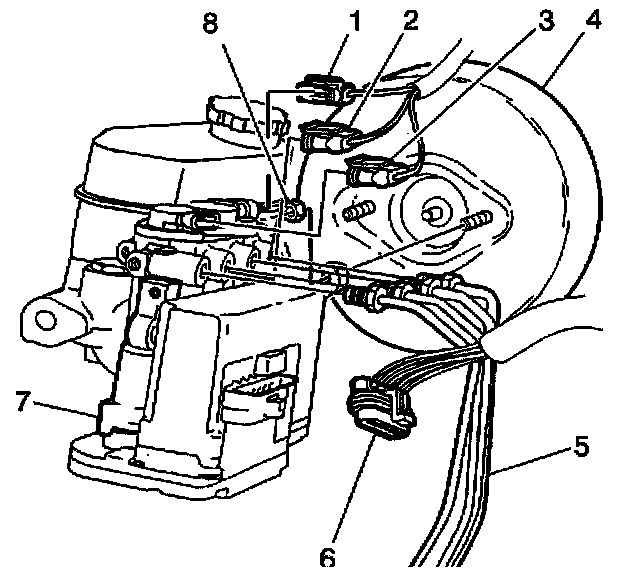 8
1
2
3
4
7
5
6