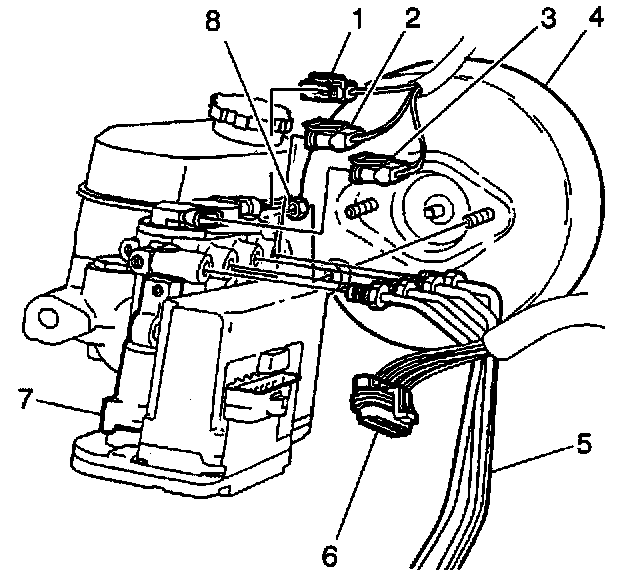 8
1
2
3
4
7
5
6