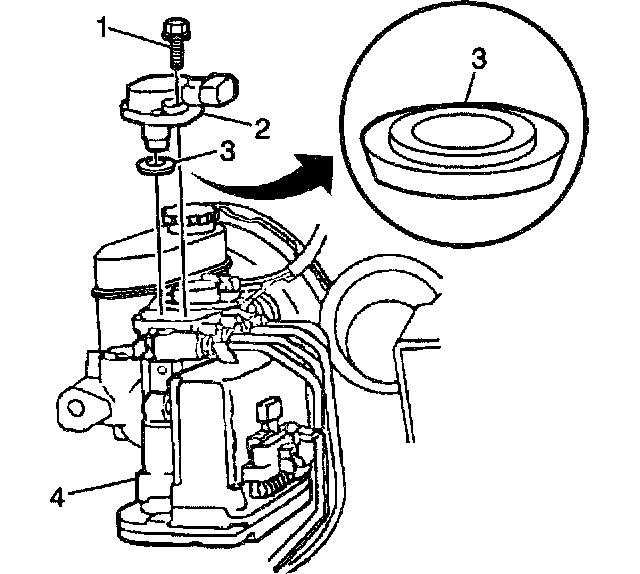 1
2
3
3
4