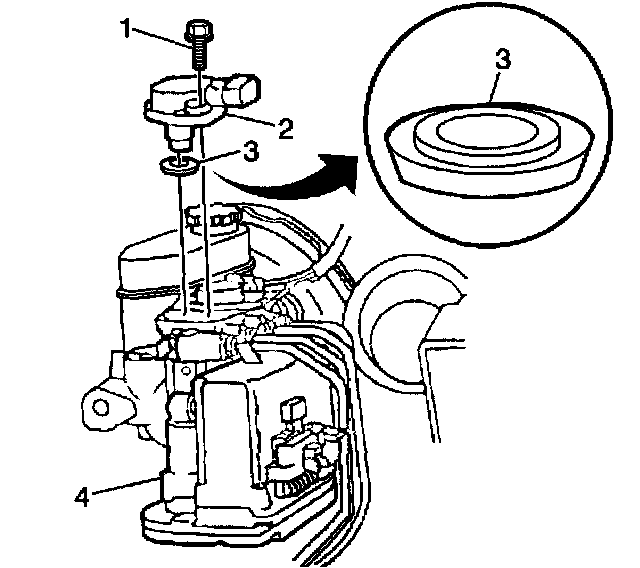 1
2
3
3
4