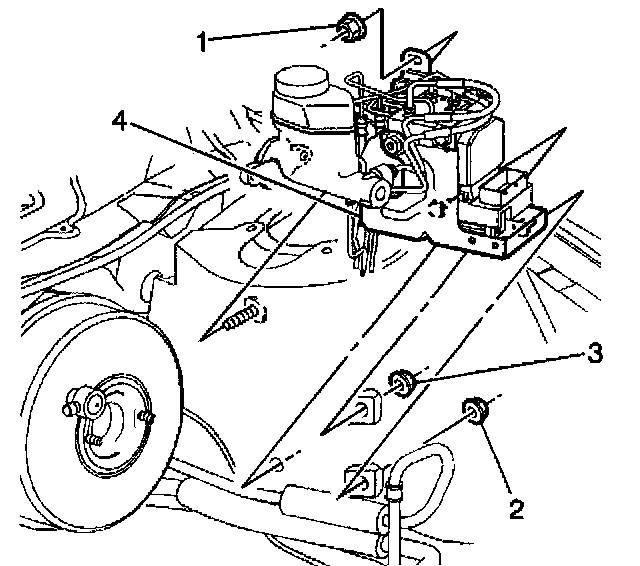 1
4
3
2