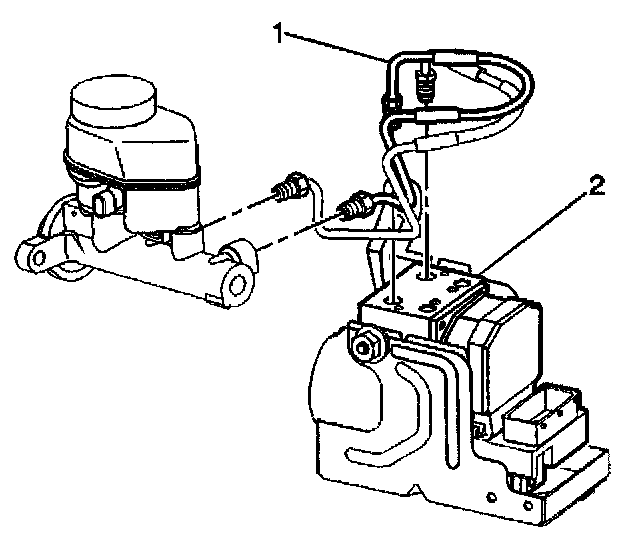 1
2