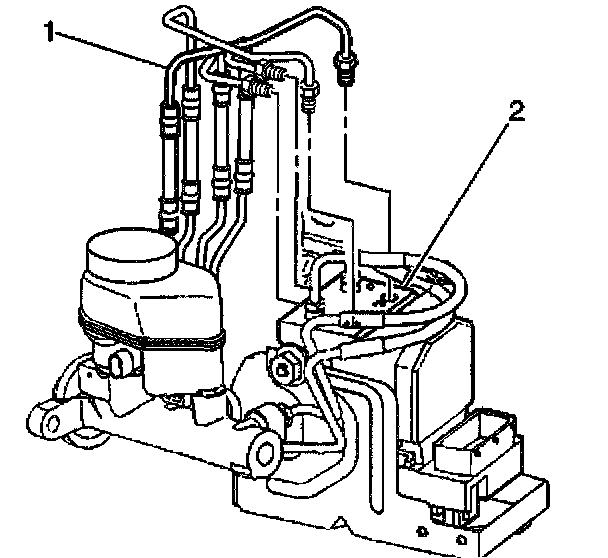 1
2