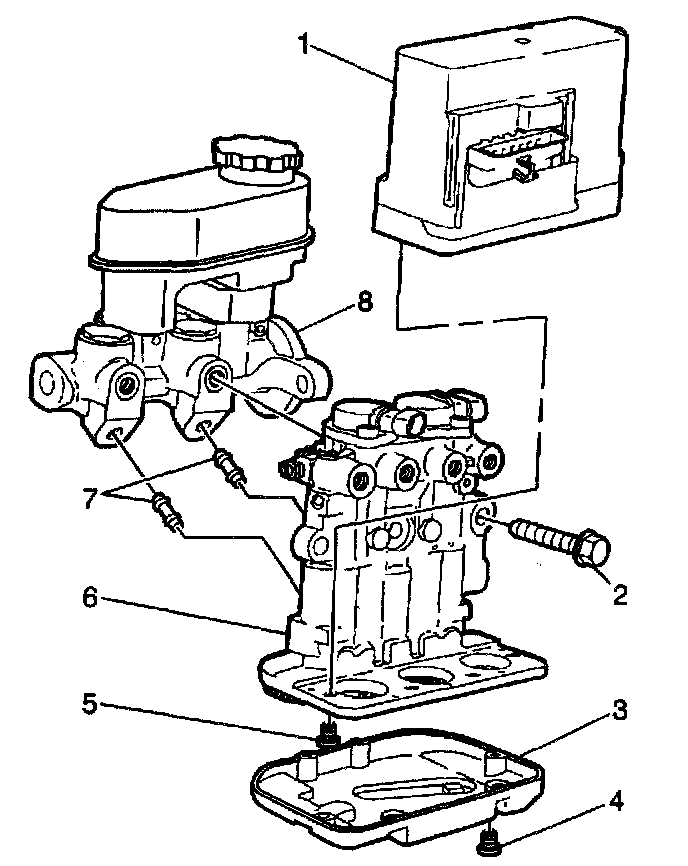 1
8
7
2
6
5
3
4