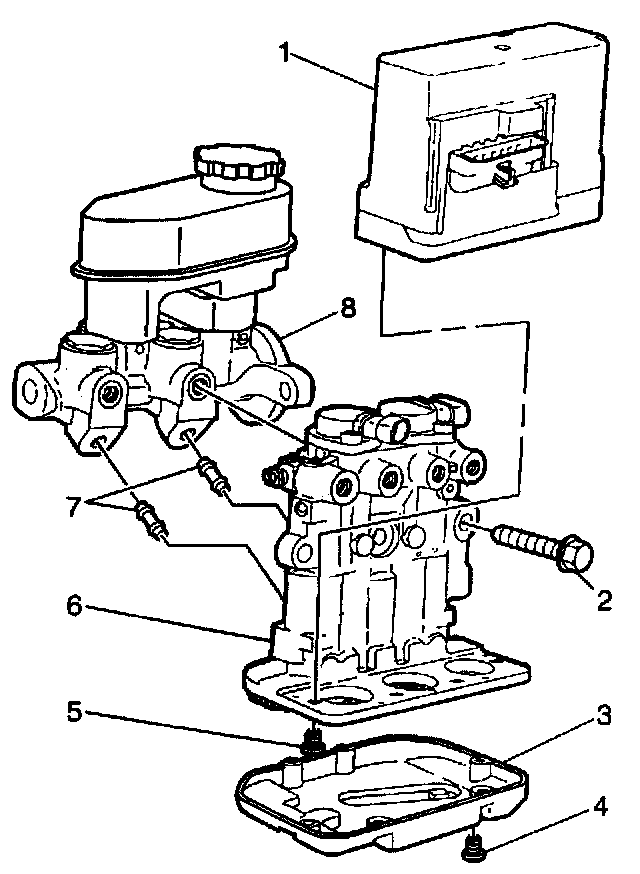 1
8
7
2
6
5
3
4