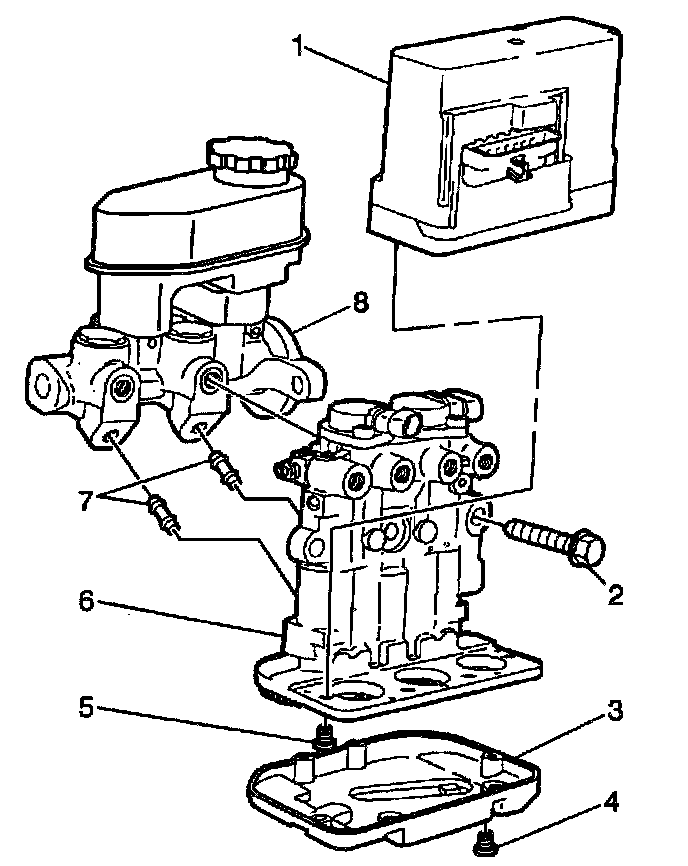 1
8
7
2
6
5
3
4