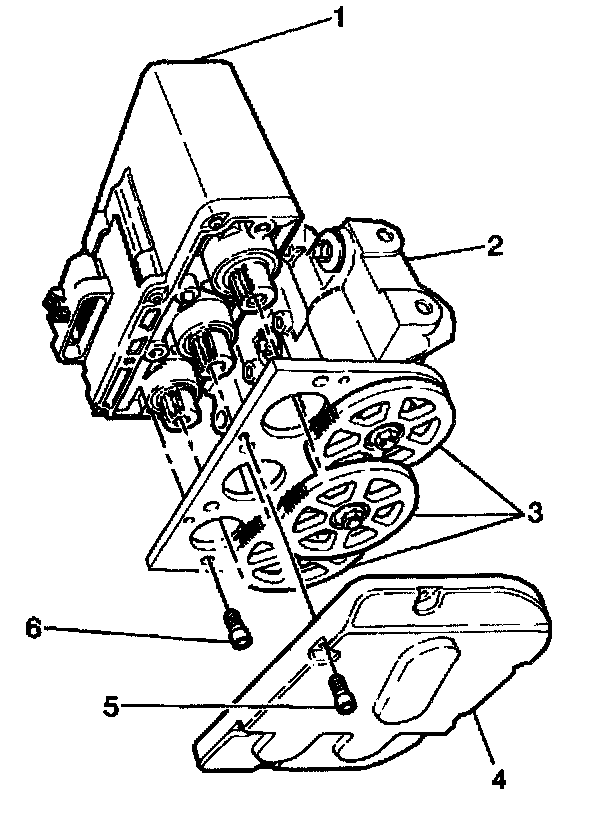 1
2
3
6
5
4