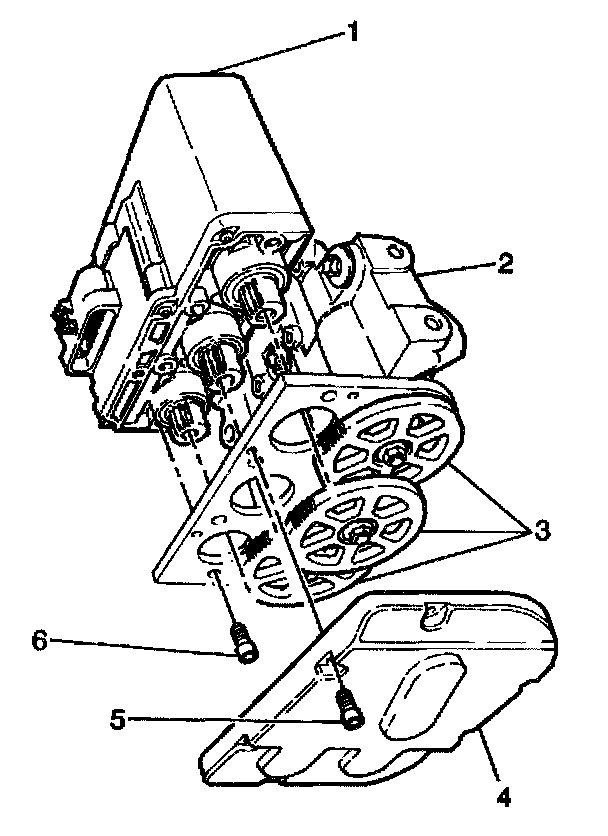 1
2
3
6
5
4