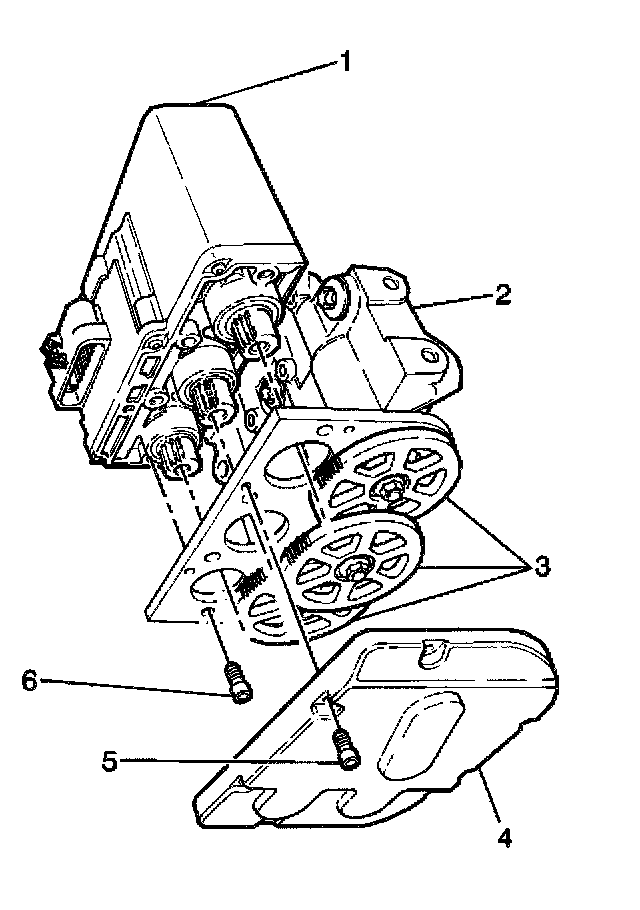 1
2
3
6
5
4