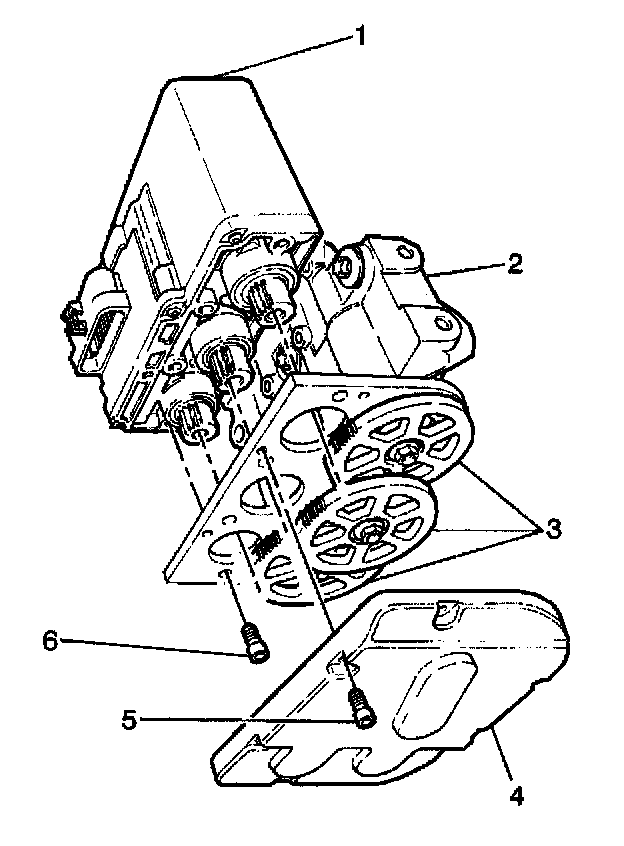 1
2
3
6
5
4