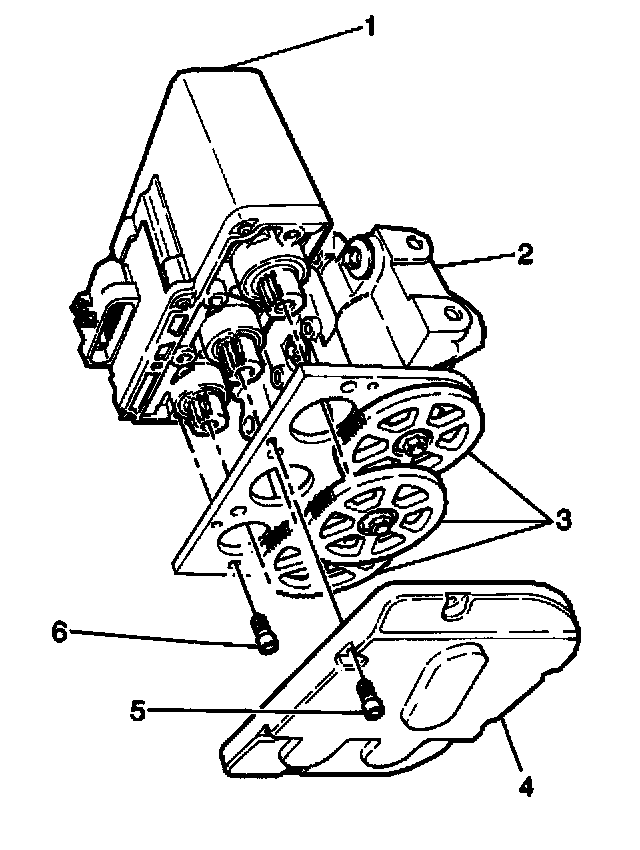 1
2
3
6
5
4