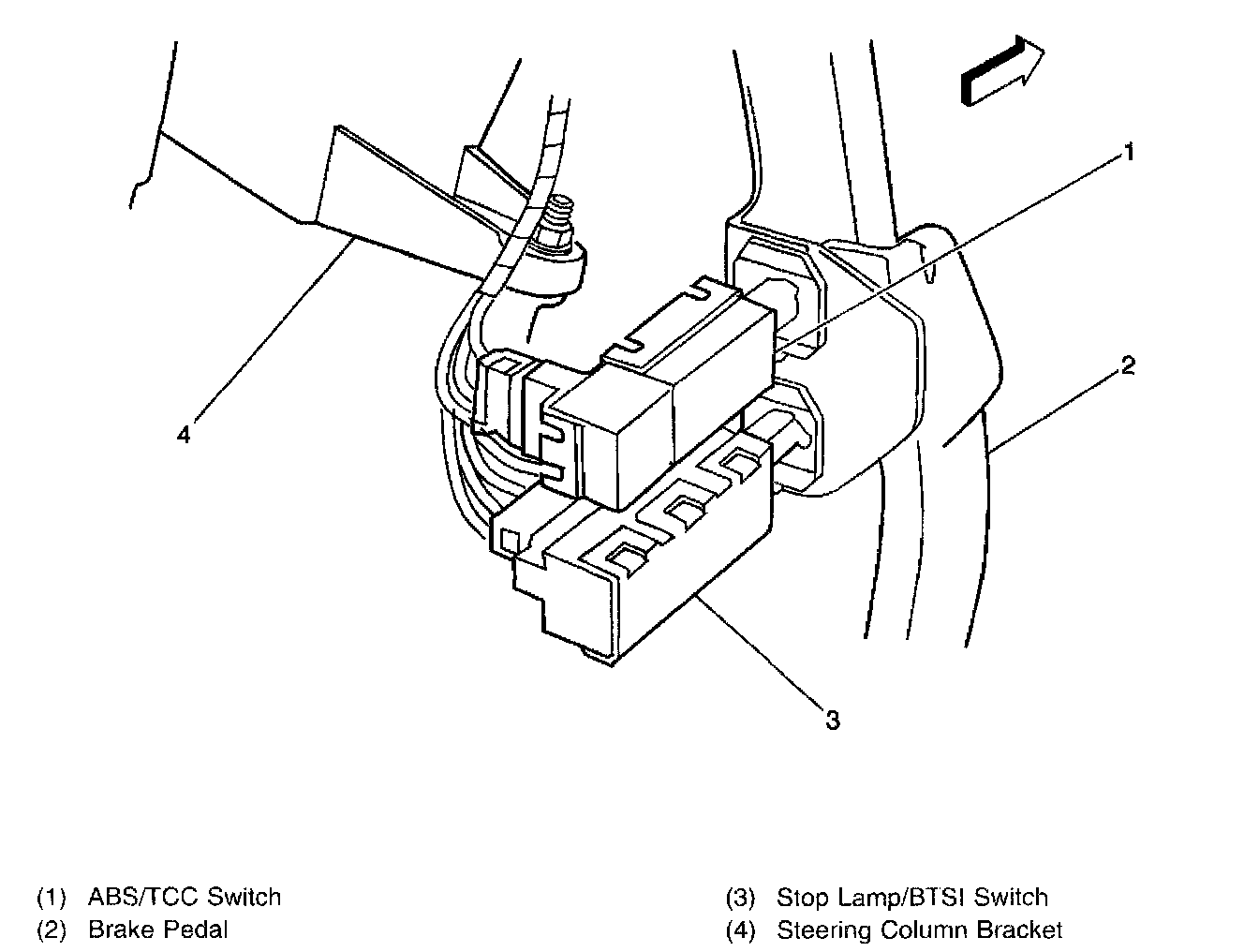 1

2

4

3

(1) ABS/TCC Switch
(2) Brake Pedal

(3) Stop Lamp/BTSI Switch
(4) Steering Column Bracket