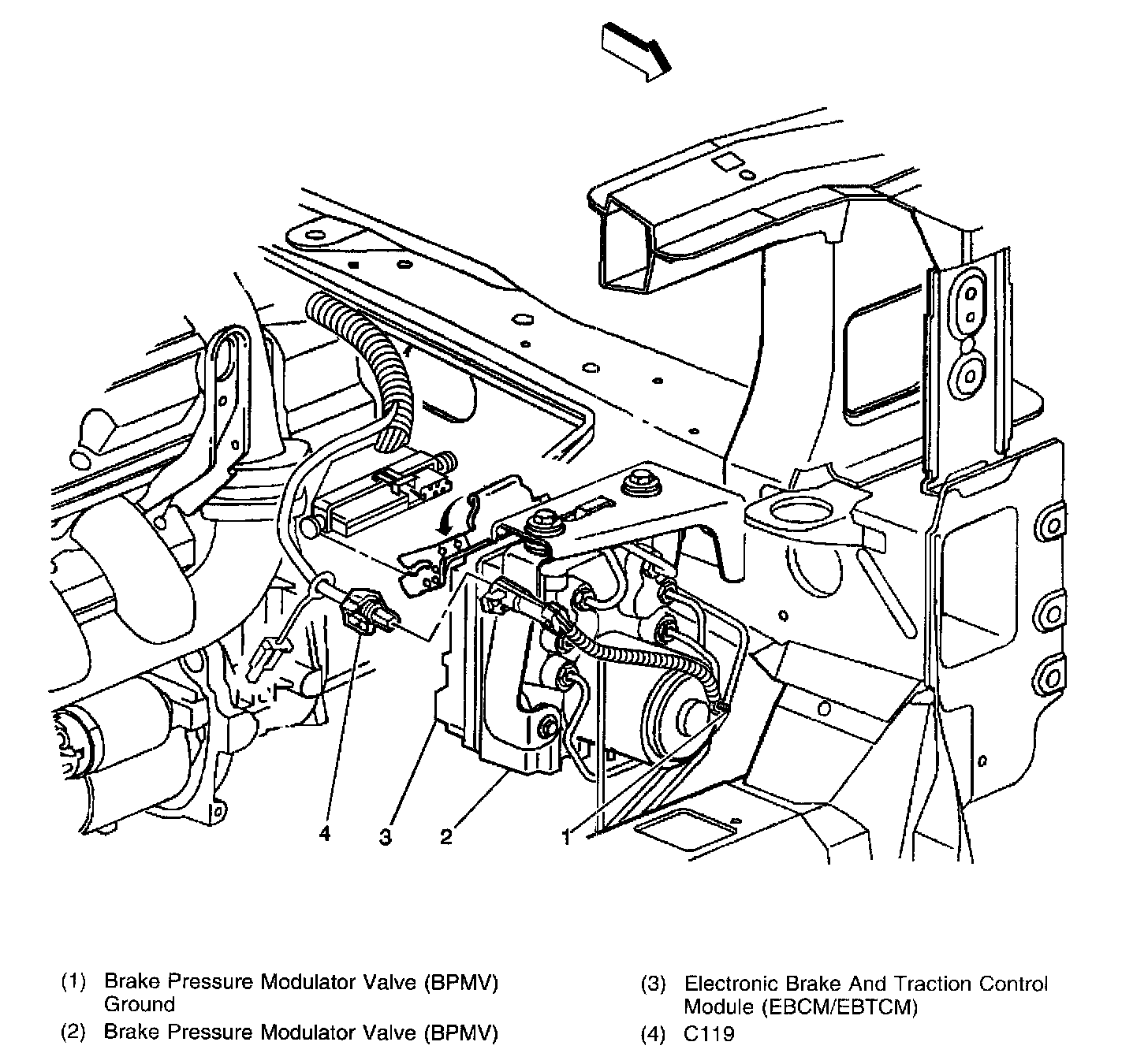 4
3
2
1

(1) Brake Pressure Modulator Valve (BPMV) Ground

(2) Brake Pressure Modulator Valve (BPMV)

(3) Electronic Brake And Traction Control Module (EBCM/EBTCM)

(4) C119