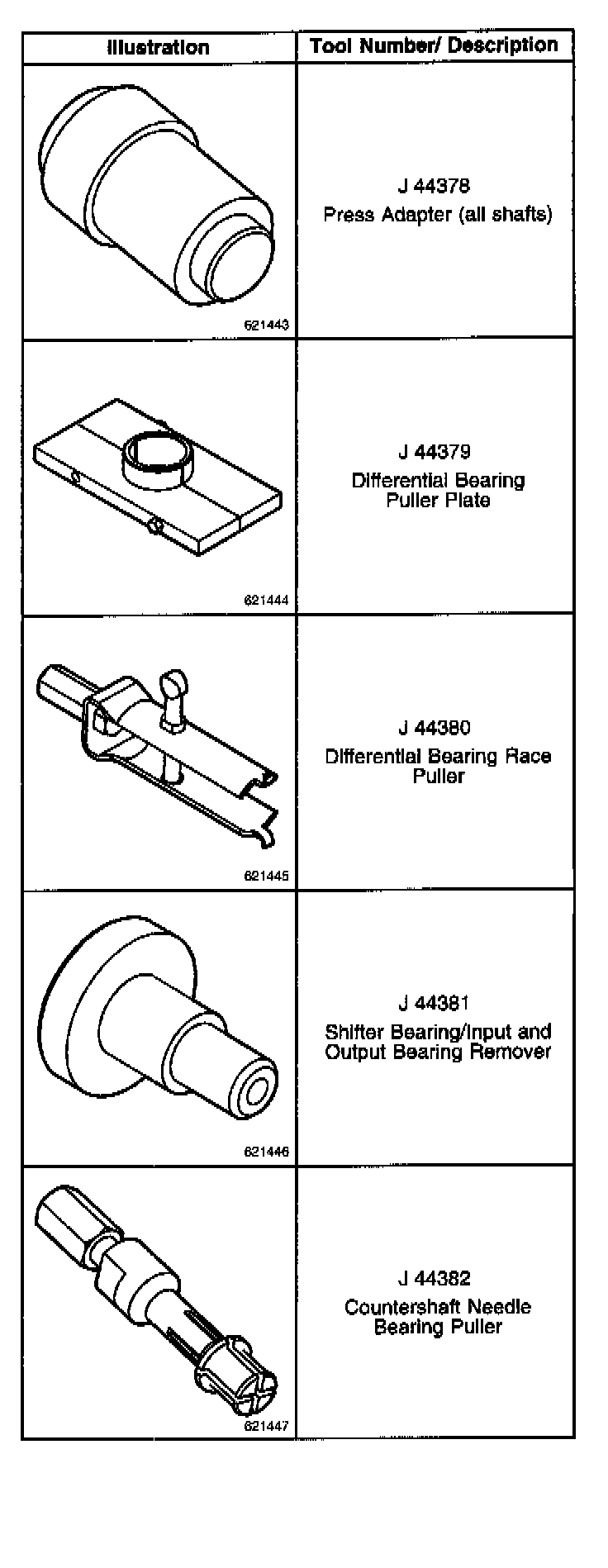 | Illustration | Tool Number/ Description |
|---|---|
| 621443 | J 44378 Press Adapter (all shafts) |
| 621444 | J 44379 Differential Bearing Puller Plate |
| 621445 | J 44380 Differential Bearing Race Puller |
| 621446 | J 44381 Shifter Bearing/Input and Output Bearing Remover |
| 621447 | J 44382 Countershaft Needle Bearing Puller |