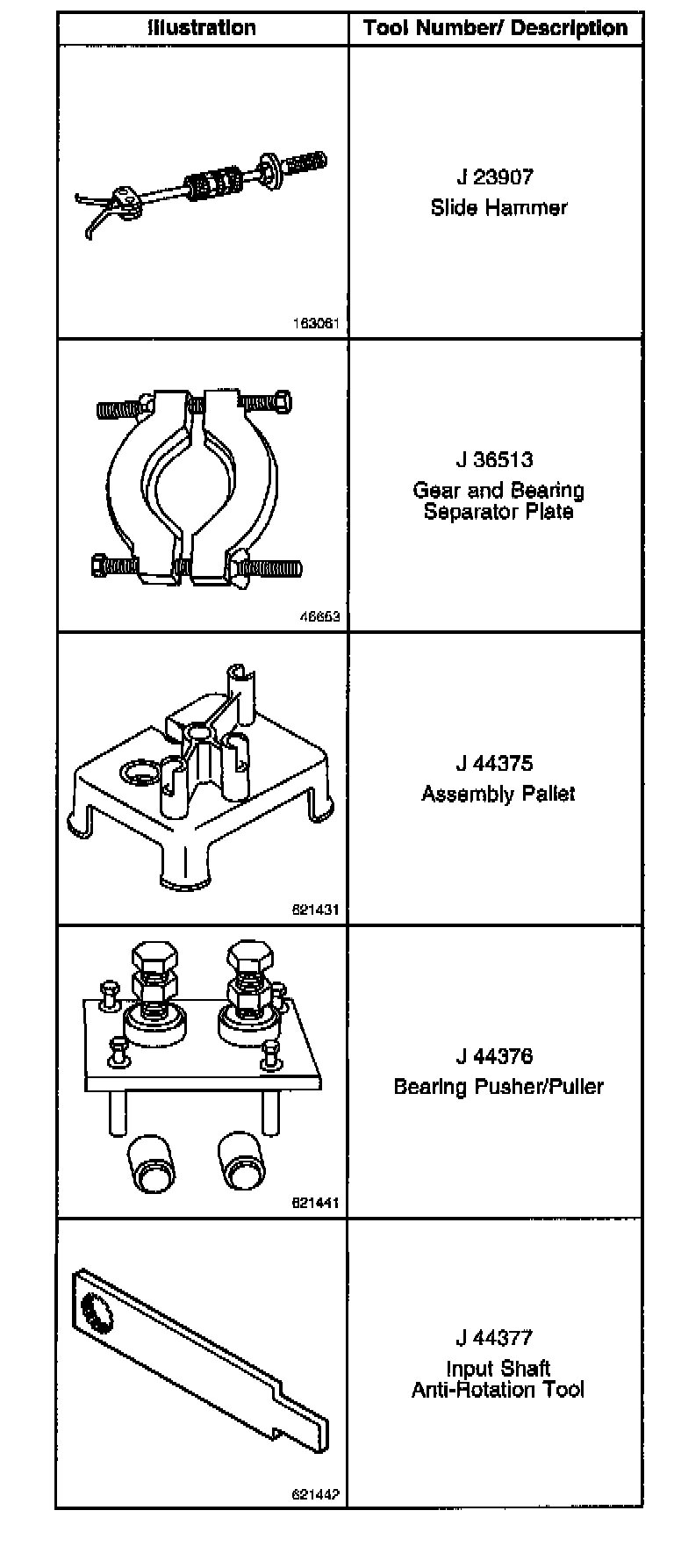 | Illustration | Tool Number/ Description |
|---|---|
| 163061 | J 23907 Slide Hammer |
| 46653 | J 36513 Gear and Bearing Separator Plate |
| 621431 | J 44375 Assembly Pallet |
| 621441 | J 44376 Bearing Pusher/Puller |
| 621442 | J 44377 Input Shaft Anti-Rotation Tool |