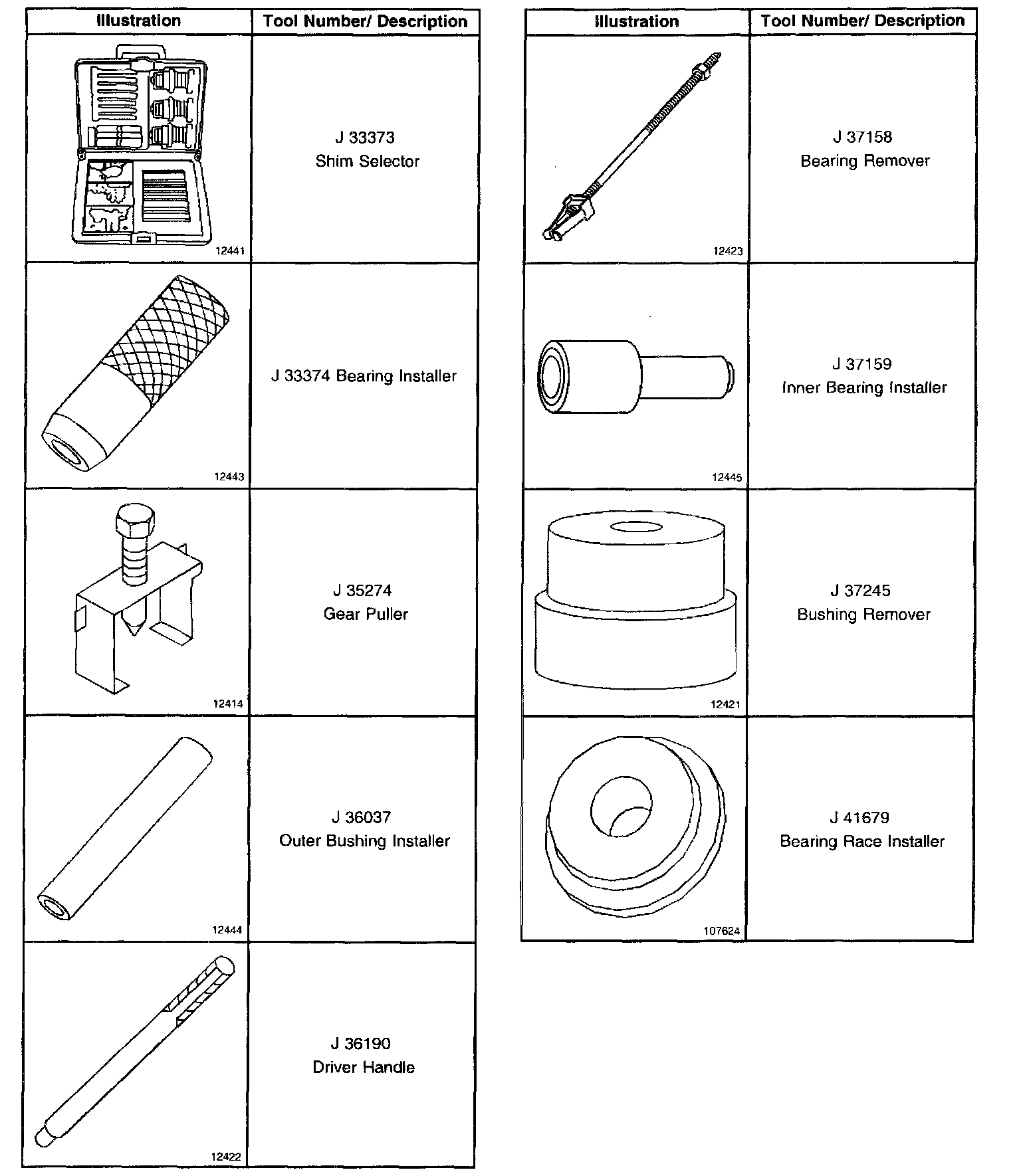 | Illustration | Tool Number/ Description |
|---|---|
| 12441 | J 33373 Shim Selector |
| 12443 | J 33374 Bearing Installer |
| 12414 | J 35274 Gear Puller |
| 12444 | J 36037 Outer Bushing Installer |
| 12422 | J 36190 Driver Handle |

| Illustration | Tool Number/ Description |
|---|---|
| 12423 | J 37158 Bearing Remover |
| 12445 | J 37159 Inner Bearing Installer |
| 12421 | J 37245 Bushing Remover |
| 107624 | J 41679 Bearing Race Installer |