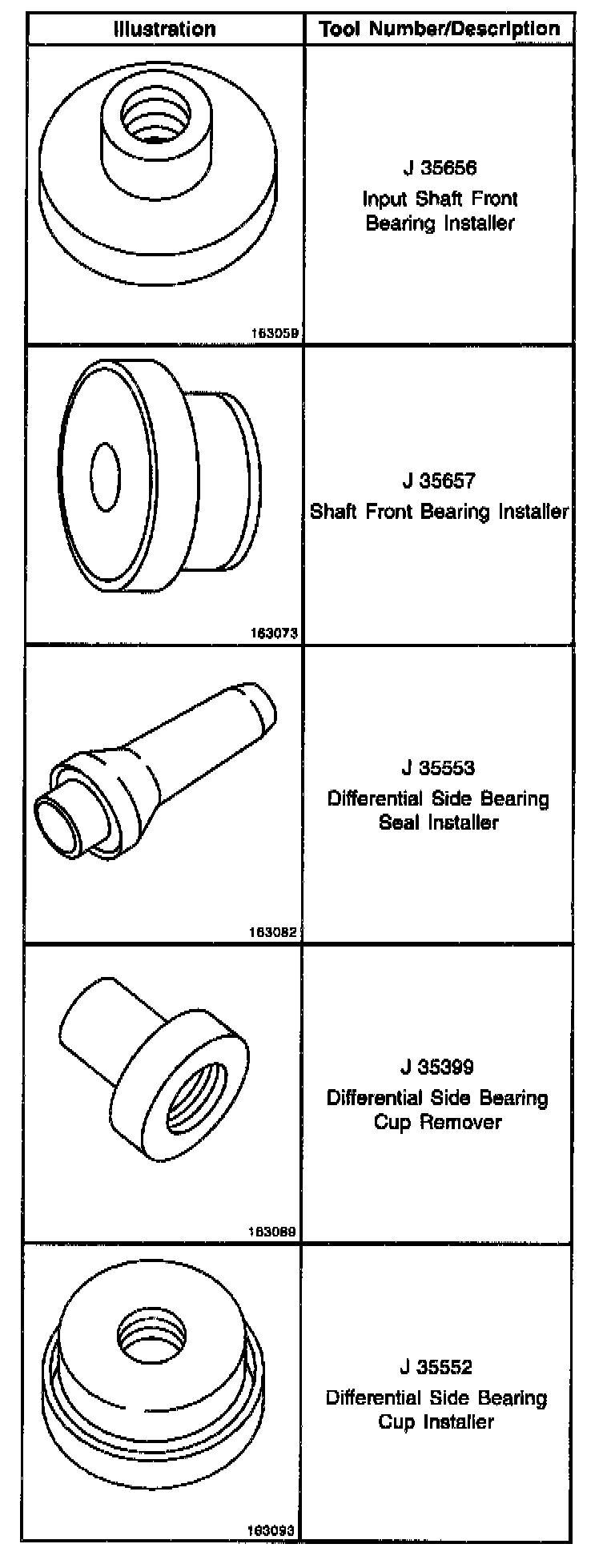 | Illustration | Tool Number/Description |
|---|---|
| 163059 | J 35656 Input Shaft Front Bearing Installer |
| 163073 | J 35657 Shaft Front Bearing Installer |
| 163082 | J 35553 Differential Side Bearing Seal Installer |
| 163089 | J 35399 Differential Side Bearing Cup Remover |
| 163093 | J 35552 Differential Side Bearing Cup Installer |