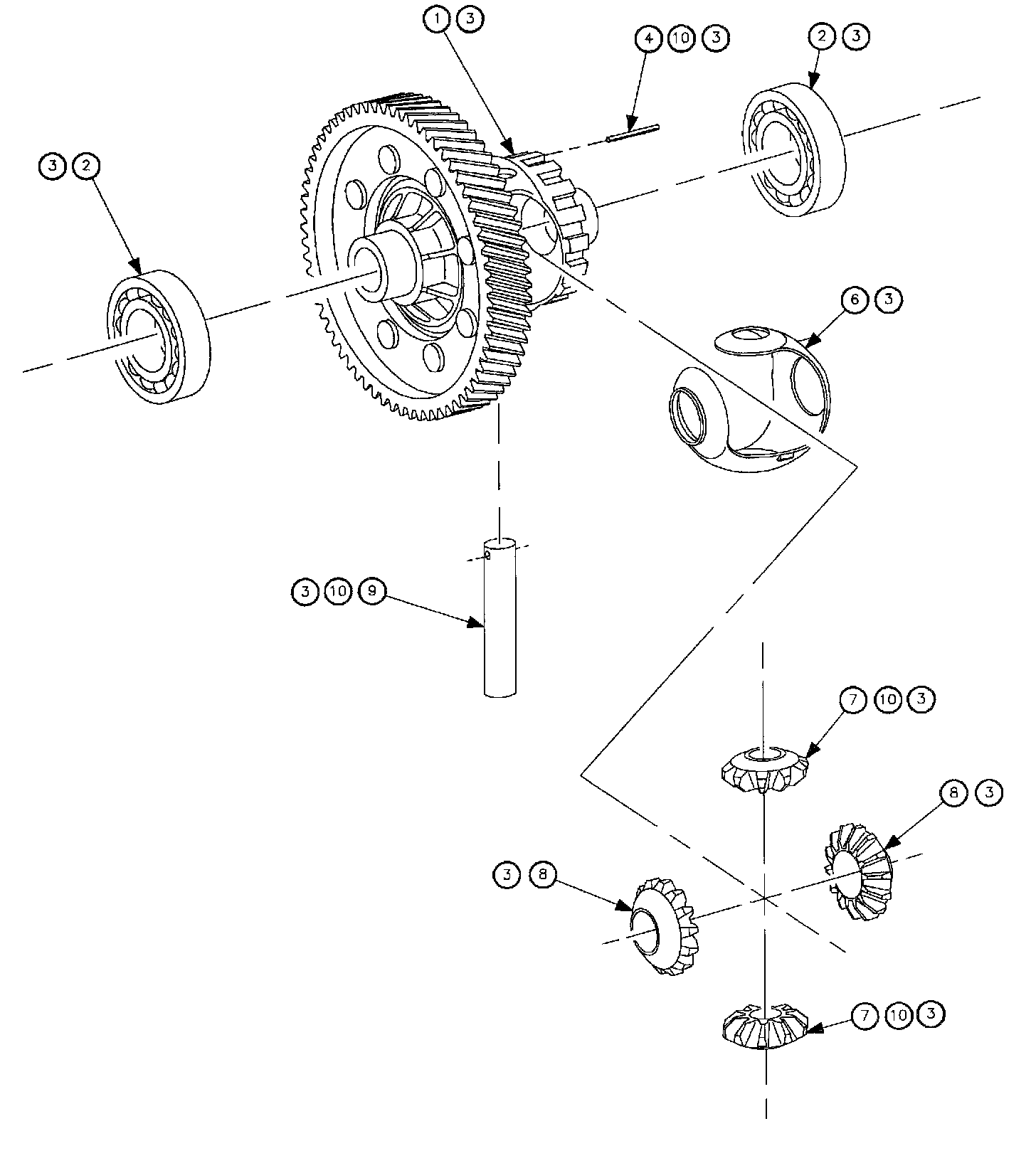 1 3
4 10 3
2 3
3 2
6 3
3 10 9
7 10 3
8 3
3 8
7 10 3