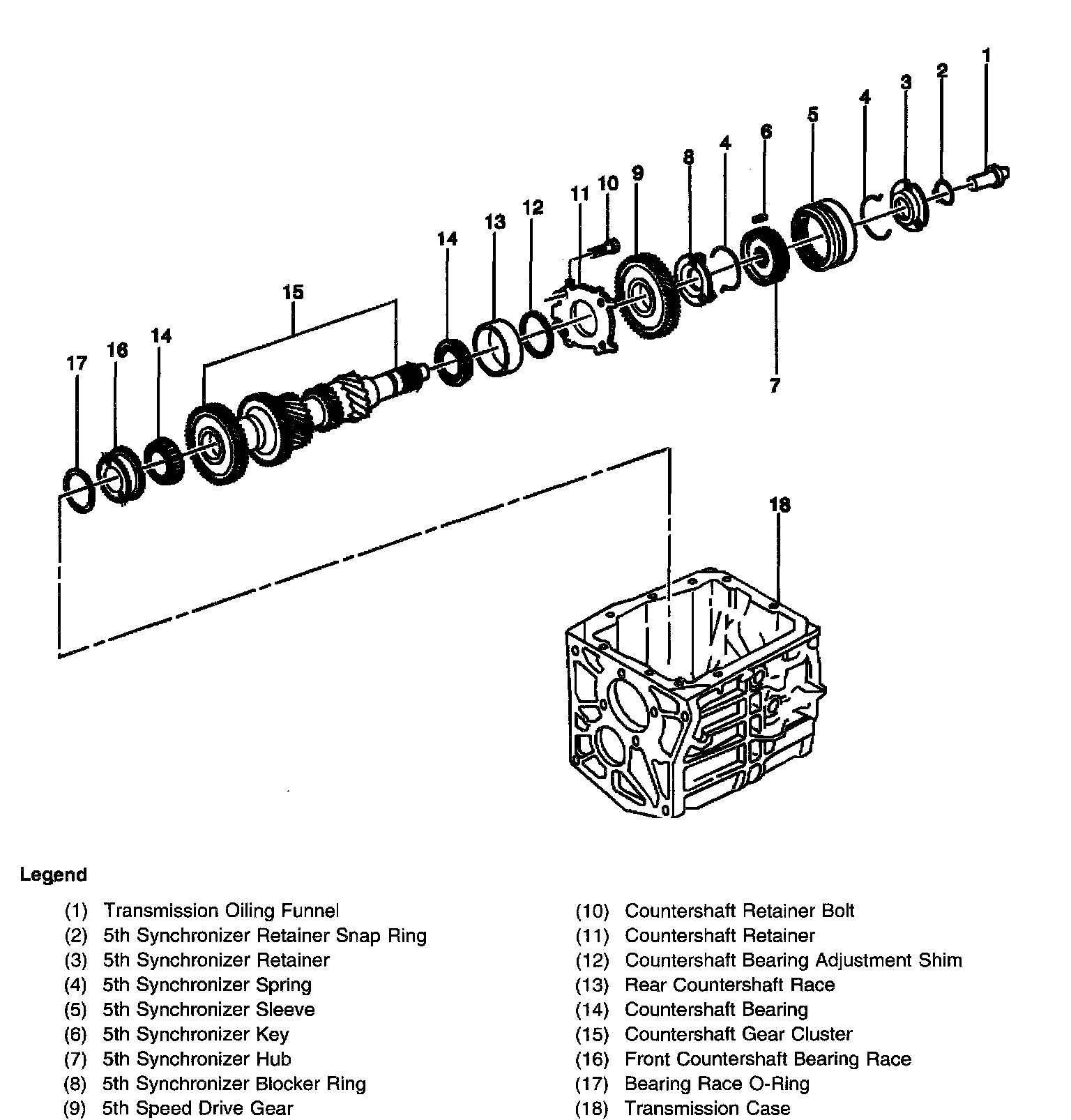 1
2
3
4
5
6
4
8
9
10
11
12
13
14
15
14
16
17
7
18

Legend

(1) Transmission Oiling Funnel
(2) 5th Synchronizer Retainer Snap Ring
(3) 5th Synchronizer Retainer
(4) 5th Synchronizer Spring
(5) 5th Synchronizer Sleeve
(6) 5th Synchronizer Key
(7) 5th Synchronizer Hub
(8) 5th Synchronizer Blocker Ring
(9) 5th Speed Drive Gear

(10) Countershaft Retainer Bolt
(11) Countershaft Retainer
(12) Countershaft Bearing Adjustment Shim
(13) Rear Countershaft Race
(14) Countershaft Bearing
(15) Countershaft Gear Cluster
(16) Front Countershaft Bearing Race
(17) Bearing Race O-Ring
(18) Transmission Case