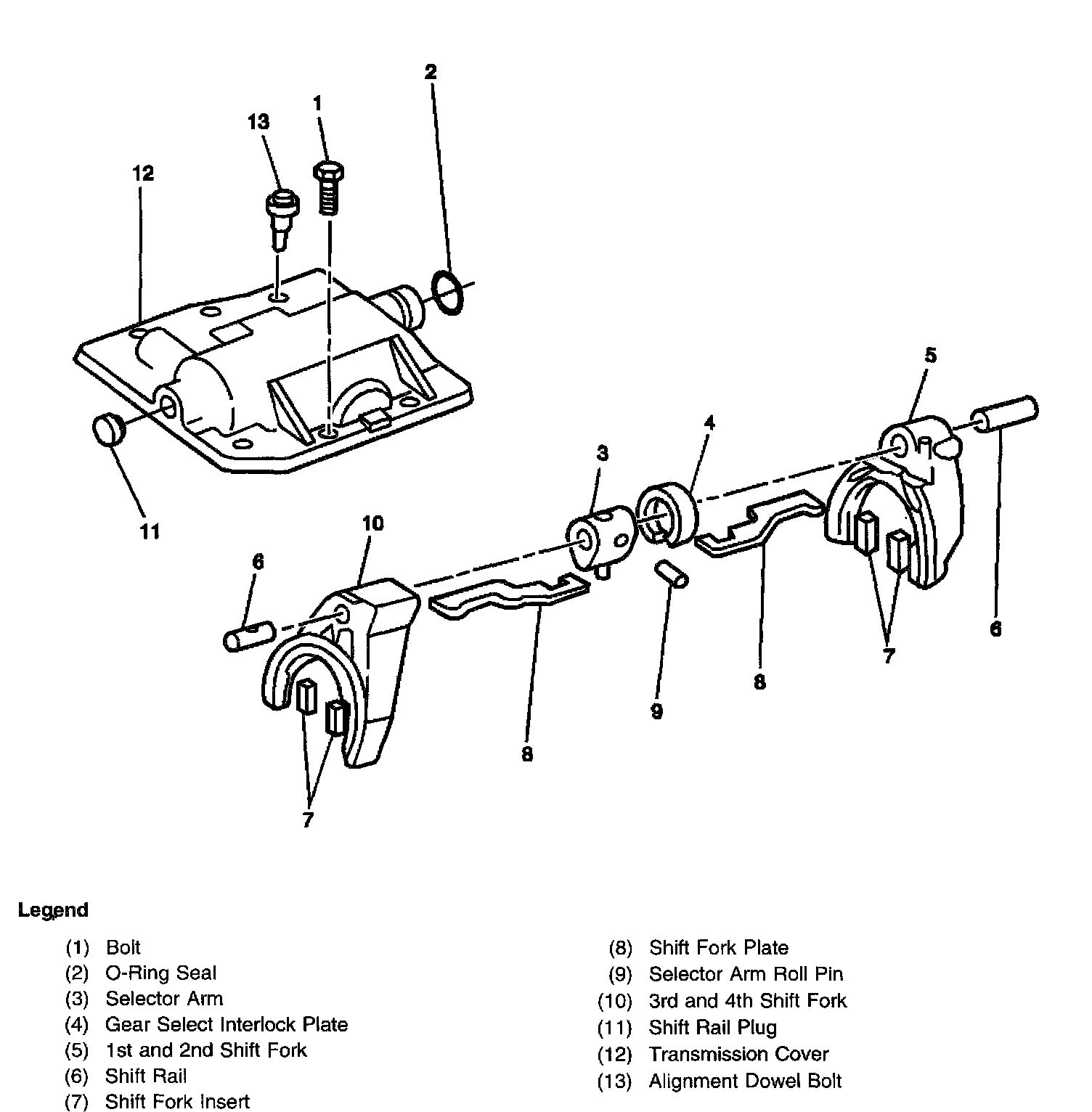 2
1
13
12
5
4
3
11
10
6
6
7
8
9
8
7

Legend

(1) Bolt
(2) O-Ring Seal
(3) Selector Arm
(4) Gear Select Interlock Plate
(5) 1st and 2nd Shift Fork
(6) Shift Rail
(7) Shift Fork Insert

(8) Shift Fork Plate
(9) Selector Arm Roll Pin
(10) 3rd and 4th Shift Fork
(11) Shift Rail Plug
(12) Transmission Cover
(13) Alignment Dowel Bolt