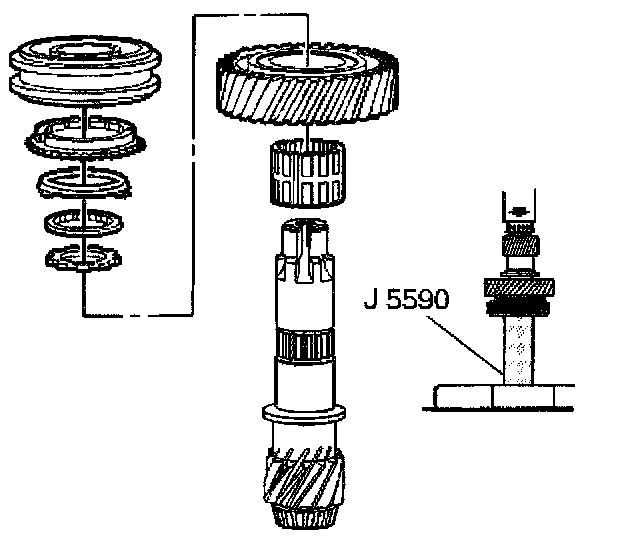 J 5590