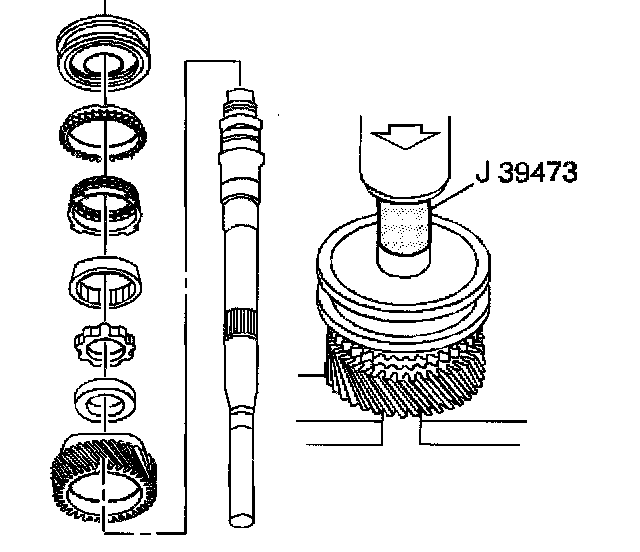 J 39473