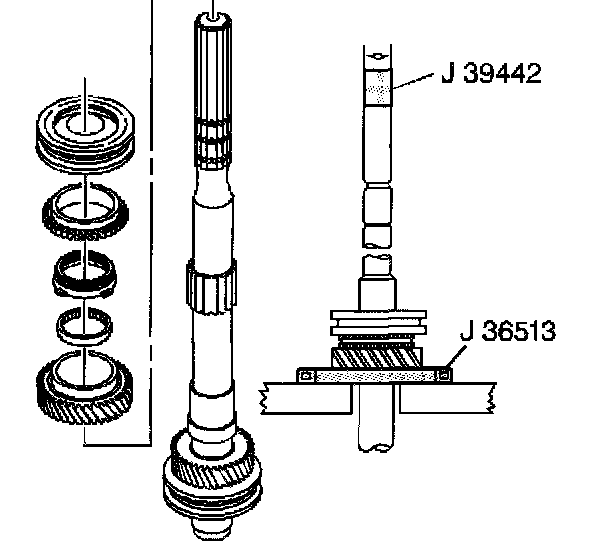 J 39442

J 36513