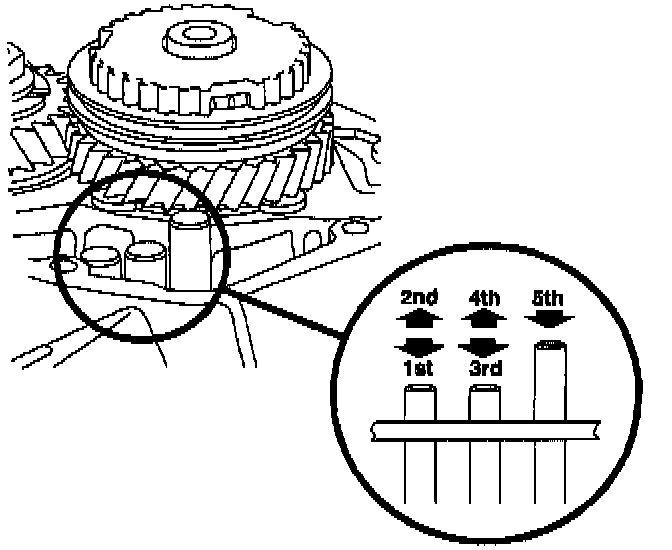 2nd
4th
5th
1st
3rd